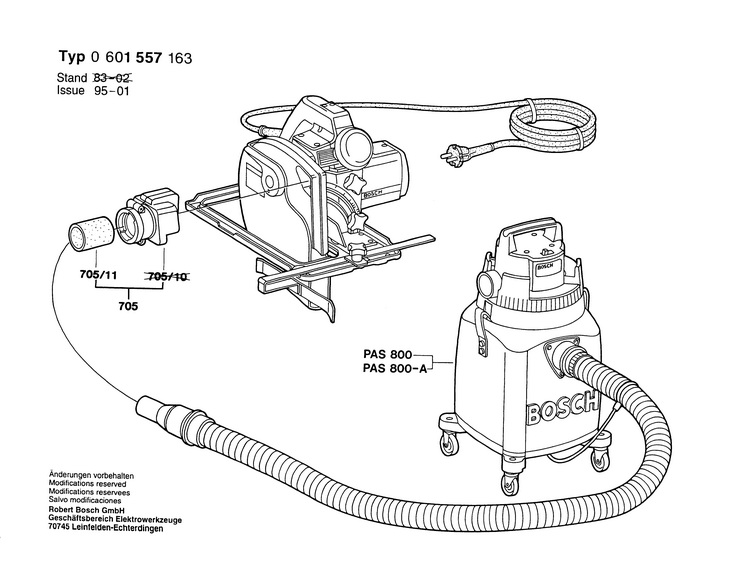 Typ 0 601 557 163
Stand 83-02
Issue 95-01

BOSCH

705/11
705/10
705

BOSCH

PAS 800
PAS 800-A

BOSCH

Änderungen vorbehalten
Modifications reserved
Modifications reservees
Salvo modificaciones
Robert Bosch GmbH
Geschäftsbereich Elektrowerkzeuge
70745 Leinfelden-Echterdingen