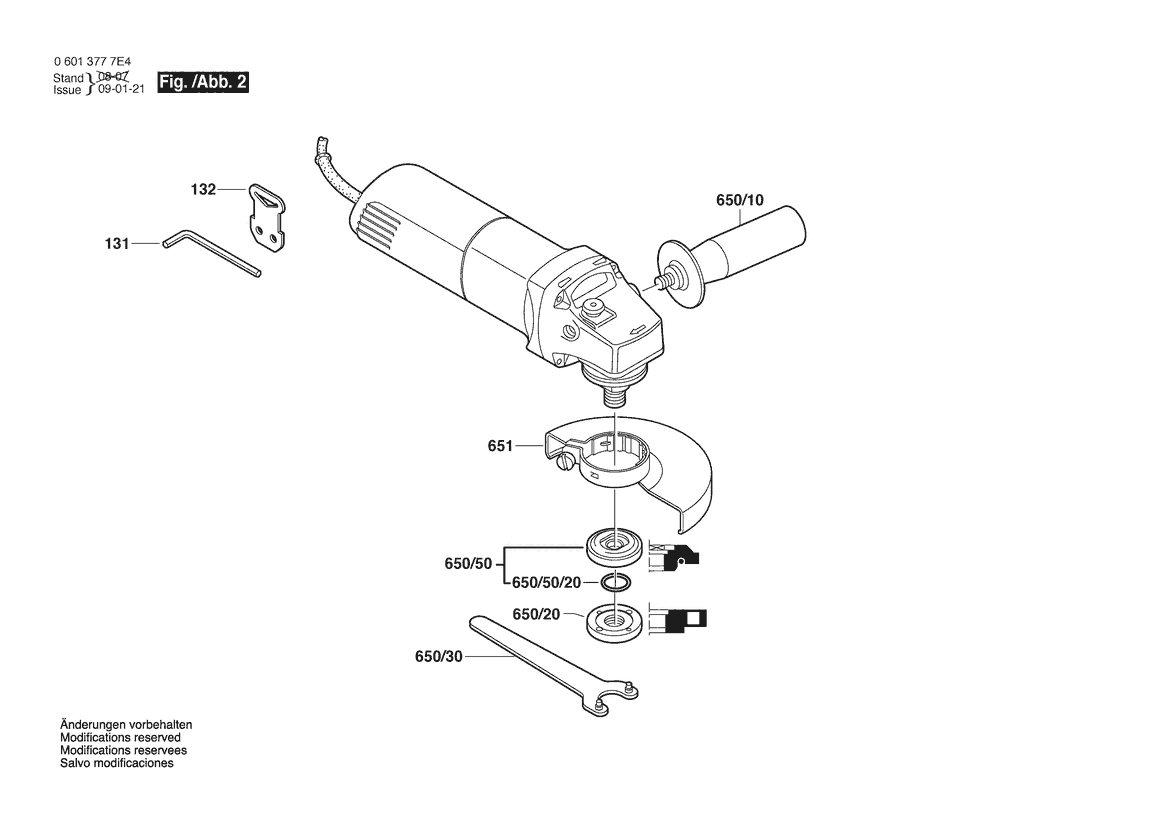 0 601 377 7E4
Stand } 08-07
Issue } 09-01-21
Fig. /Abb. 2

132
131
650/10
651
650/50
650/50/20
650/20
650/30

Änderungen vorbehalten
Modifications reserved
Modifications reservees
Salvo modificaciones