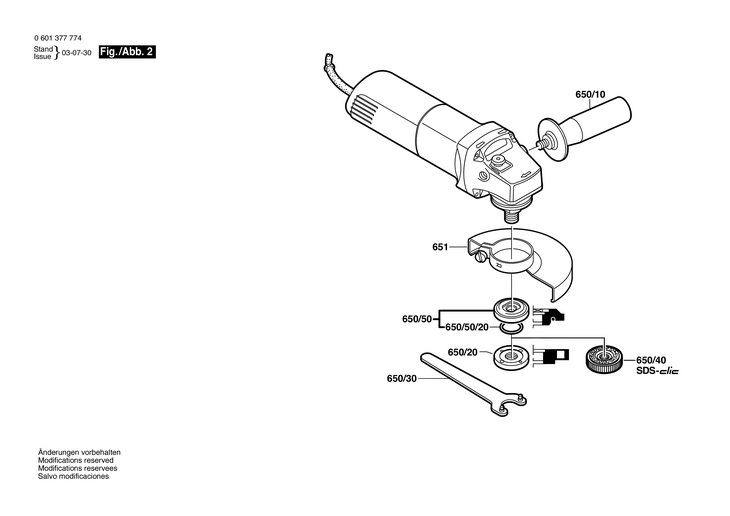 0 601 377 774
Stand
Issue } 03-07-30 Fig./Abb. 2

650/10

651

650/50
650/50/20

650/20

650/40
SDS-clic

650/30

Änderungen vorbehalten
Modifications reserved
Modifications reservees
Salvo modificaciones