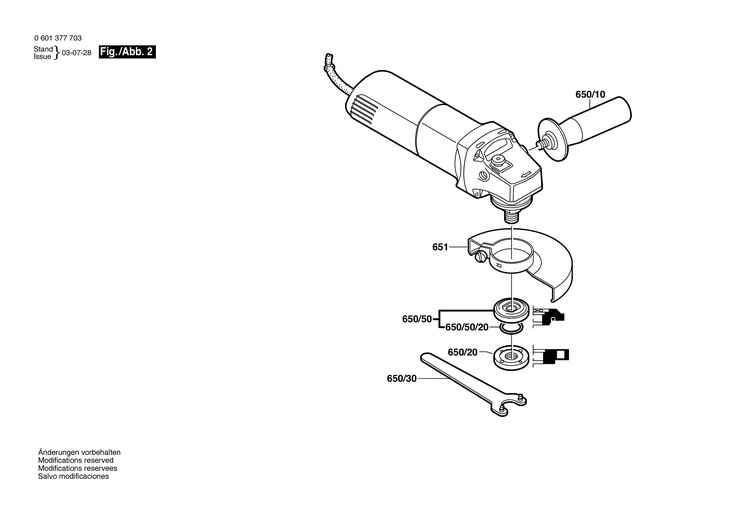 0 601 377 703
Stand
Issue } 03-07-28 Fig./Abb. 2

650/10

651

650/50
650/50/20

650/20

650/30

Änderungen vorbehalten
Modifications reserved
Modifications reservees
Salvo modificaciones