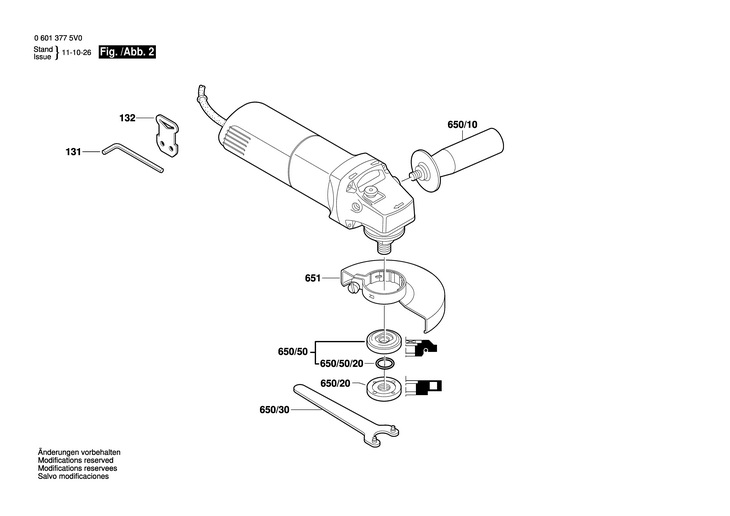 0 601 377 5V0

Stand
Issue } 11-10-26 Fig. /Abb. 2

132

131

650/10

651

650/50

650/50/20

650/20

650/30

Änderungen vorbehalten
Modifications reserved
Modifications reservees
Salvo modificaciones