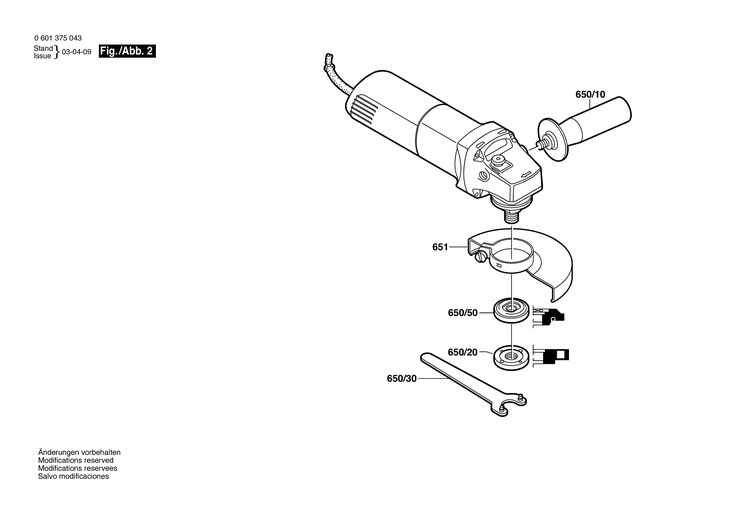 0 601 375 043
Stand
Issue } 03-04-09 Fig./Abb. 2

650/10

651

650/50

650/20

650/30

Änderungen vorbehalten
Modifications reserved
Modifications reservees
Salvo modificaciones