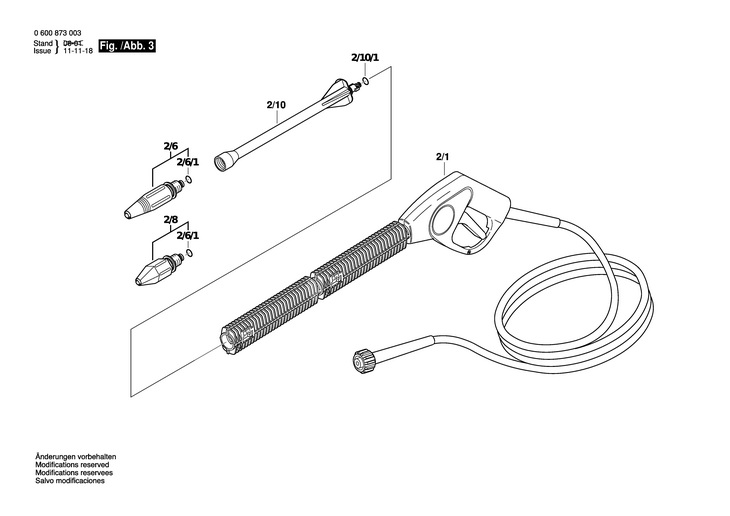 0 600 873 003
Stand } 08-01
Issue } 11-11-18

Fig. /Abb. 3

2/10/1

2/10

2/6

2/6/1

2/8

2/6/1

2/1

Änderungen vorbehalten
Modifications reserved
Modifications reservees
Salvo modificaciones