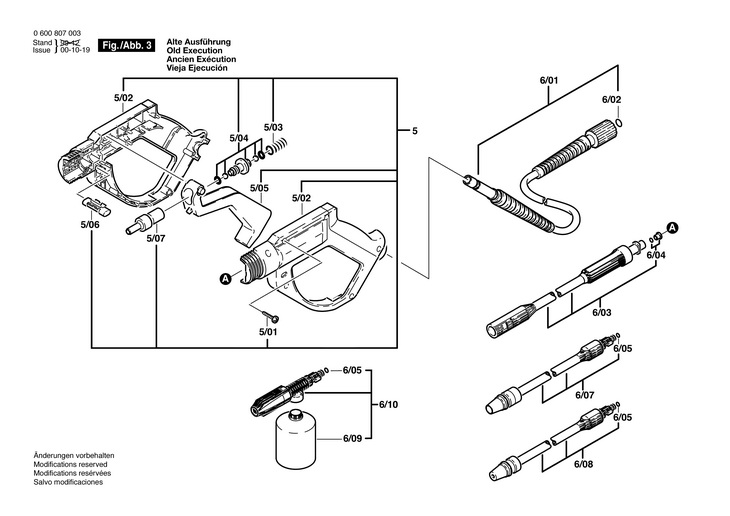 0 600 807 003
Stand 99-12
Issue 00-10-19

Fig./Abb. 3

Alte Ausführung
Old Execution
Ancien Exécution
Vieja Ejecución

5/02
5/04
5/03
5
5/05
5/02
5/06
5/07
A
5/01
6/01
6/02
A
6/04
6/03
6/05
6/07
6/05
6/08
6/05
6/10
6/09

Änderungen vorbehalten
Modifications reserved
Modifications resérvées
Salvo modificaciones