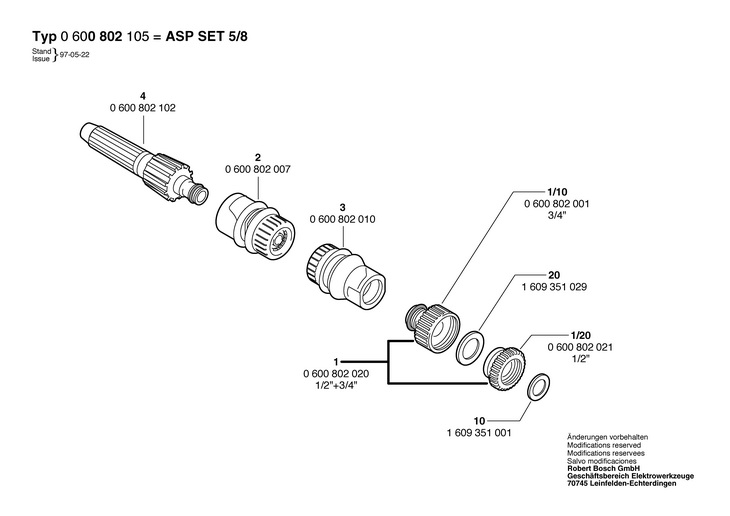 Typ 0 600 802 105 = ASP SET 5/8

Stand
Issue } 97-05-22

4
0 600 802 102

2
0 600 802 007

3
0 600 802 010

1/10
0 600 802 001
3/4"

20
1 609 351 029

1/20
0 600 802 021
1/2"

1
0 600 802 020
1/2"+3/4"

10
1 609 351 001

Änderungen vorbehalten
Modifications reserved
Modifications reservees
Salvo modificaciones
Robert Bosch GmbH
Geschäftsbereich Elektrowerkzeuge
70745 Leinfelden-Echterdingen