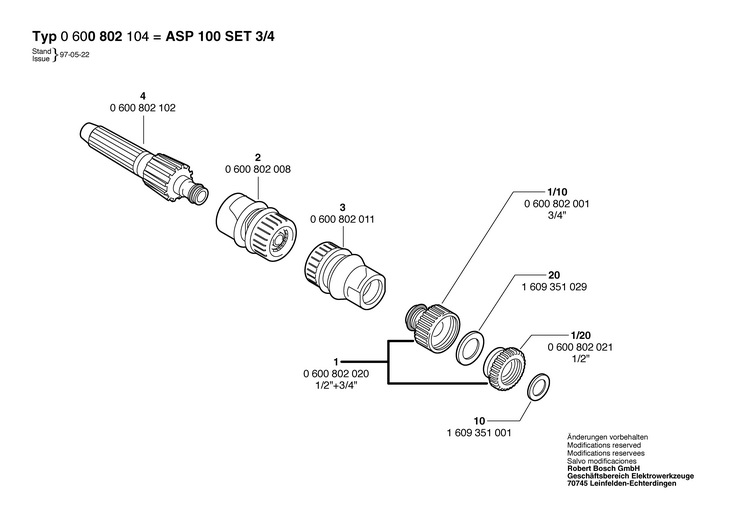 Typ 0 600 802 104 = ASP 100 SET 3/4

Stand
Issue } 97-05-22

4
0 600 802 102

2
0 600 802 008

3
0 600 802 011

1/10
0 600 802 001
3/4"

20
1 609 351 029

1/20
0 600 802 021
1/2"

1
0 600 802 020
1/2"+3/4"

10
1 609 351 001

Änderungen vorbehalten
Modifications reserved
Modifications reservees
Salvo modificaciones
Robert Bosch GmbH
Geschäftsbereich Elektrowerkzeuge
70745 Leinfelden-Echterdingen