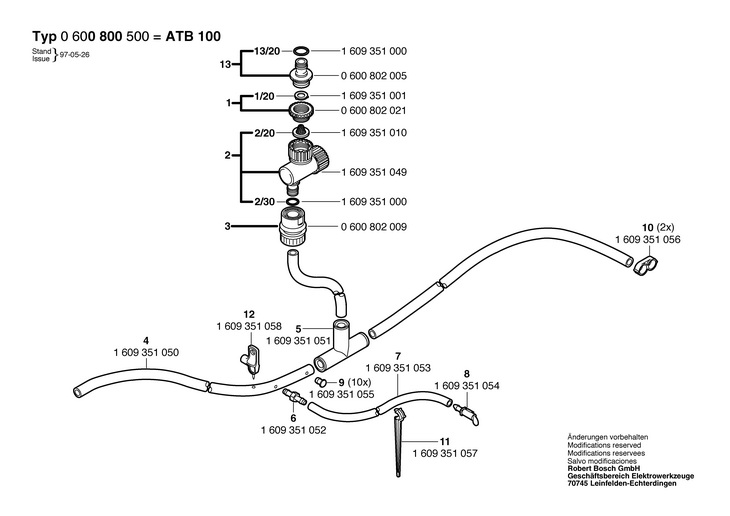 Typ 0 600 800 500 = ATB 100

Stand Issue } 97-05-26

13
13/20 1 609 351 000
0 600 802 005

1
1/20 1 609 351 001
0 600 802 021

2
2/20 1 609 351 010
1 609 351 049
2/30 1 609 351 000

3 0 600 802 009

10 (2x)
1 609 351 056

12
1 609 351 058

5
1 609 351 051

4
1 609 351 050

7
1 609 351 053

8
1 609 351 054

9 (10x)
1 609 351 055

6
1 609 351 052

11
1 609 351 057

Änderungen vorbehalten
Modifications reserved
Modifications reservees
Salvo modificaciones
Robert Bosch GmbH
Geschäftsbereich Elektrowerkzeuge
70745 Leinfelden-Echterdingen