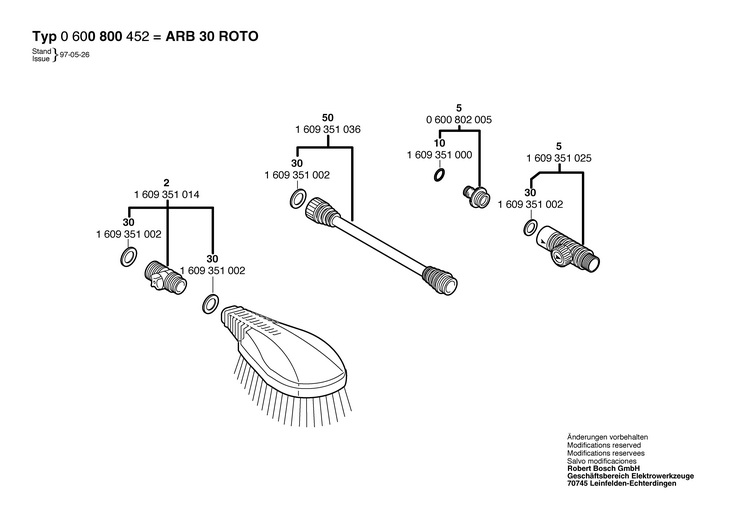 Typ 0 600 800 452 = ARB 30 ROTO

Stand
Issue } 97-05-26

50
1 609 351 036

30
1 609 351 002

5
0 600 802 005

10
1 609 351 000

5
1 609 351 025

30
1 609 351 002

2
1 609 351 014

30
1 609 351 002

30
1 609 351 002

Änderungen vorbehalten
Modifications reserved
Modifications reservees
Salvo modificaciones
Robert Bosch GmbH
Geschäftsbereich Elektrowerkzeuge
70745 Leinfelden-Echterdingen