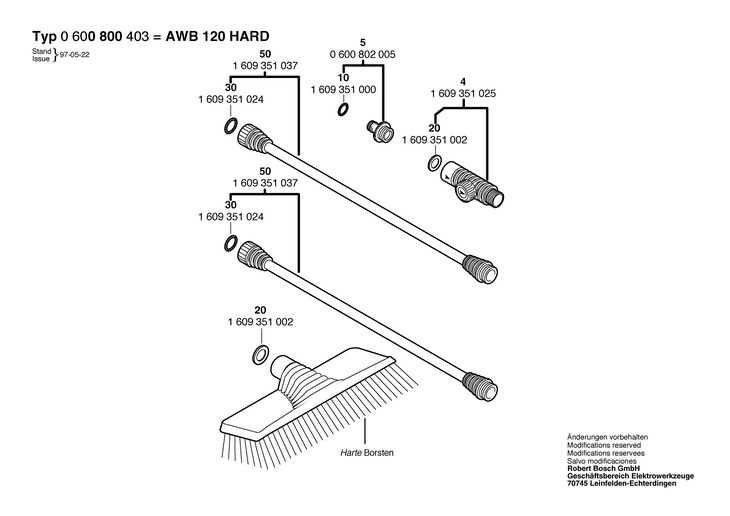 Typ 0 600 800 403 = AWB 120 HARD

Stand
Issue } 97-05-22

50
1 609 351 037

30
1 609 351 024

5
0 600 802 005

10
1 609 351 000

4
1 609 351 025

20
1 609 351 002

50
1 609 351 037

30
1 609 351 024

20
1 609 351 002

Harte Borsten

Änderungen vorbehalten
Modifications reserved
Modifications reservees
Salvo modificaciones
Robert Bosch GmbH
Geschäftsbereich Elektrowerkzeuge
70745 Leinfelden-Echterdingen