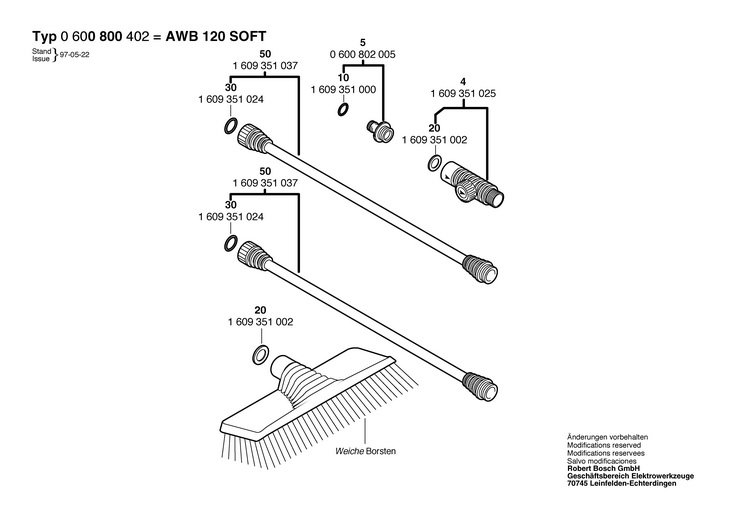 Typ 0 600 800 402 = AWB 120 SOFT

Stand
Issue } 97-05-22

50
1 609 351 037

30
1 609 351 024

5
0 600 802 005

10
1 609 351 000

4
1 609 351 025

20
1 609 351 002

50
1 609 351 037

30
1 609 351 024

20
1 609 351 002

Weiche Borsten

Änderungen vorbehalten
Modifications reserved
Modifications reservees
Salvo modificaciones
Robert Bosch GmbH
Geschäftsbereich Elektrowerkzeuge
70745 Leinfelden-Echterdingen