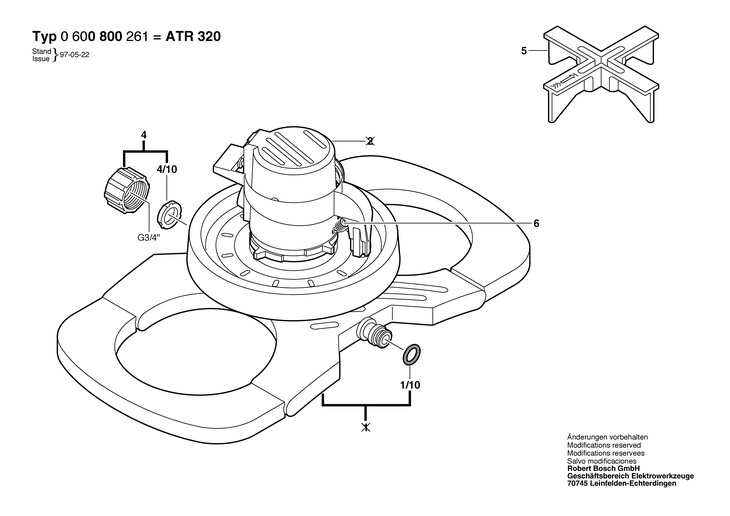 Typ 0 600 800 261 = ATR 320

Stand
Issue } 97-05-22

5

4

4/10

G3/4"

2

6

1/10

1

Änderungen vorbehalten
Modifications reserved
Modifications reservees
Salvo modificaciones
Robert Bosch GmbH
Geschäftsbereich Elektrowerkzeuge
70745 Leinfelden-Echterdingen