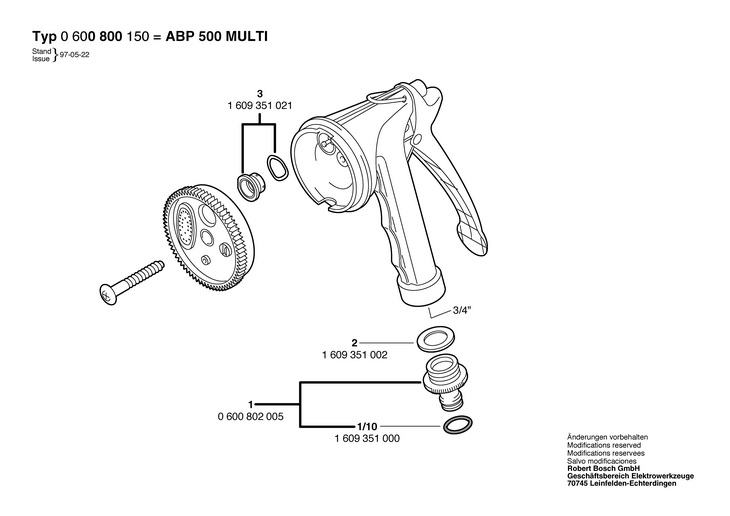 Typ 0 600 800 150 = ABP 500 MULTI

Stand
Issue } 97-05-22

3
1 609 351 021

3/4"

2
1 609 351 002

1
0 600 802 005

1/10
1 609 351 000

Änderungen vorbehalten
Modifications reserved
Modifications reservees
Salvo modificaciones
Robert Bosch GmbH
Geschäftsbereich Elektrowerkzeuge
70745 Leinfelden-Echterdingen