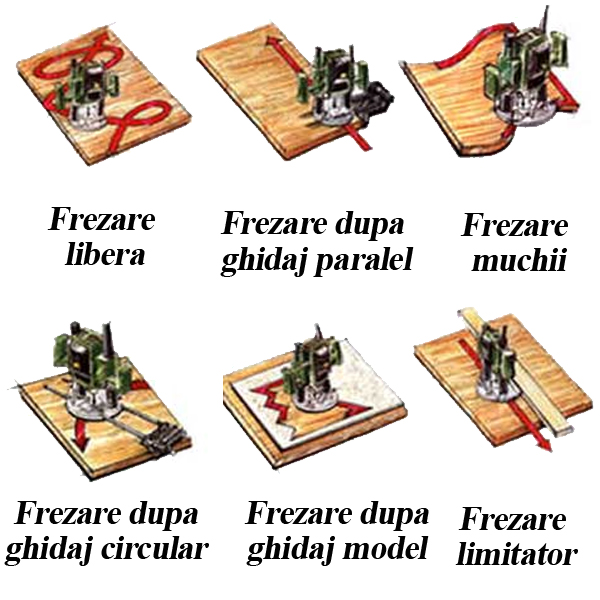 Frezare libera

Frezare dupa ghidaj paralel

Frezare muchii

Frezare dupa ghidaj circular

Frezare dupa ghidaj model

Frezare limitator