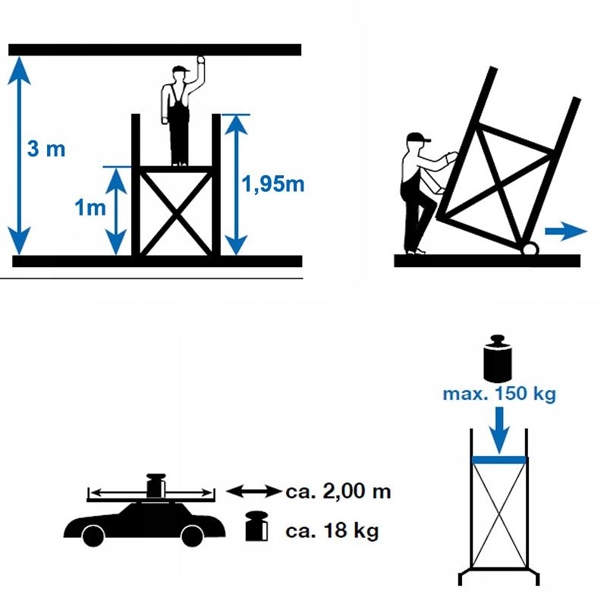 3 m

1m

1,95m

max. 150 kg

ca. 2,00 m

ca. 18 kg